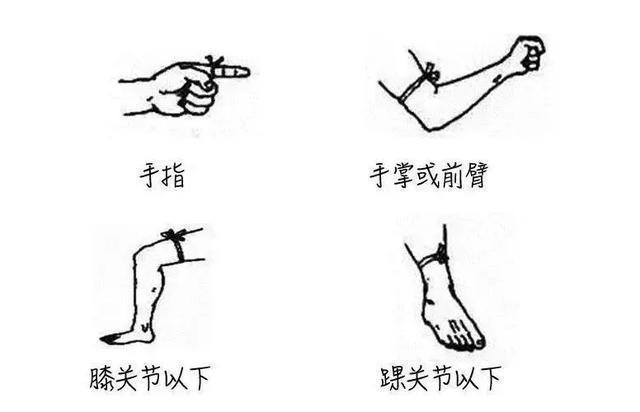 手指

手掌或前臂

膝关节以下

踝关节以下